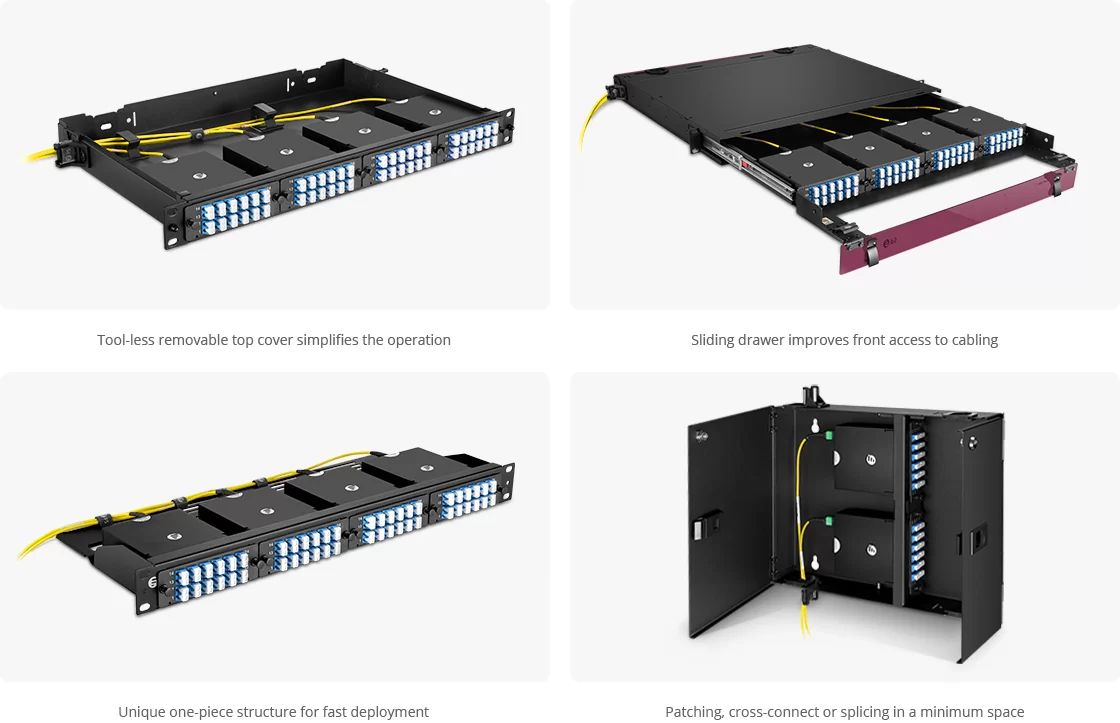 Tool-less removable top cover simplifies the operation

Sliding drawer improves front access to cabling

Unique one-piece structure for fast deployment

Patching, cross-connect or splicing in a minimum space