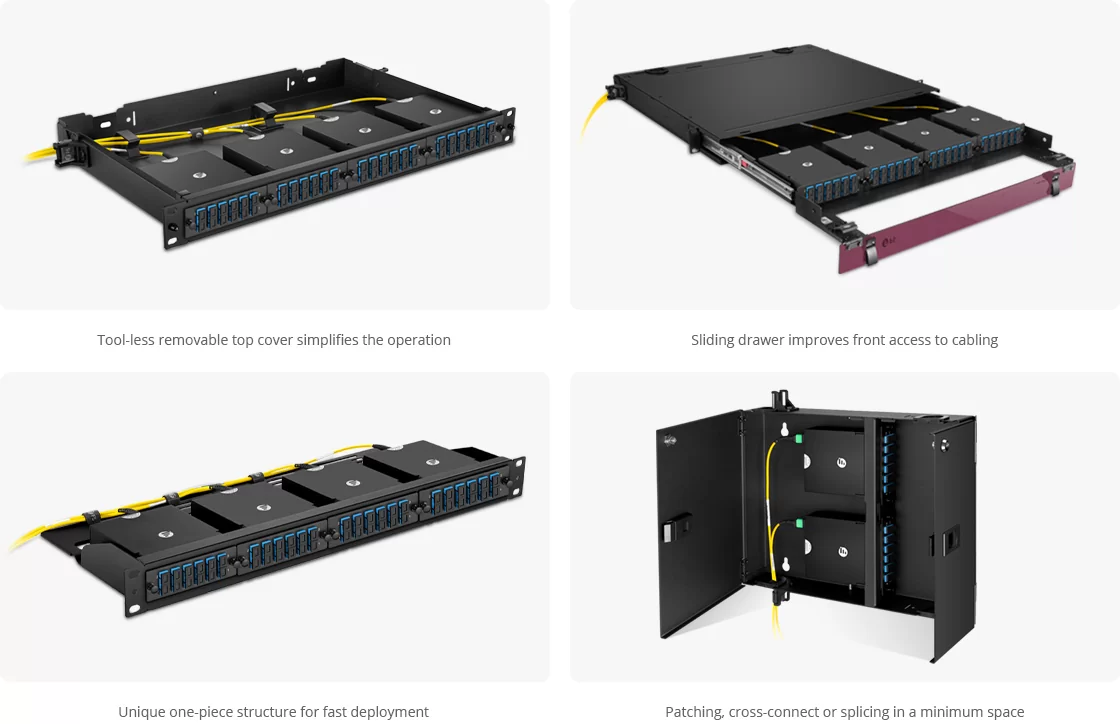 Tool-less removable top cover simplifies the operation

Sliding drawer improves front access to cabling

Unique one-piece structure for fast deployment

Patching, cross-connect or splicing in a minimum space