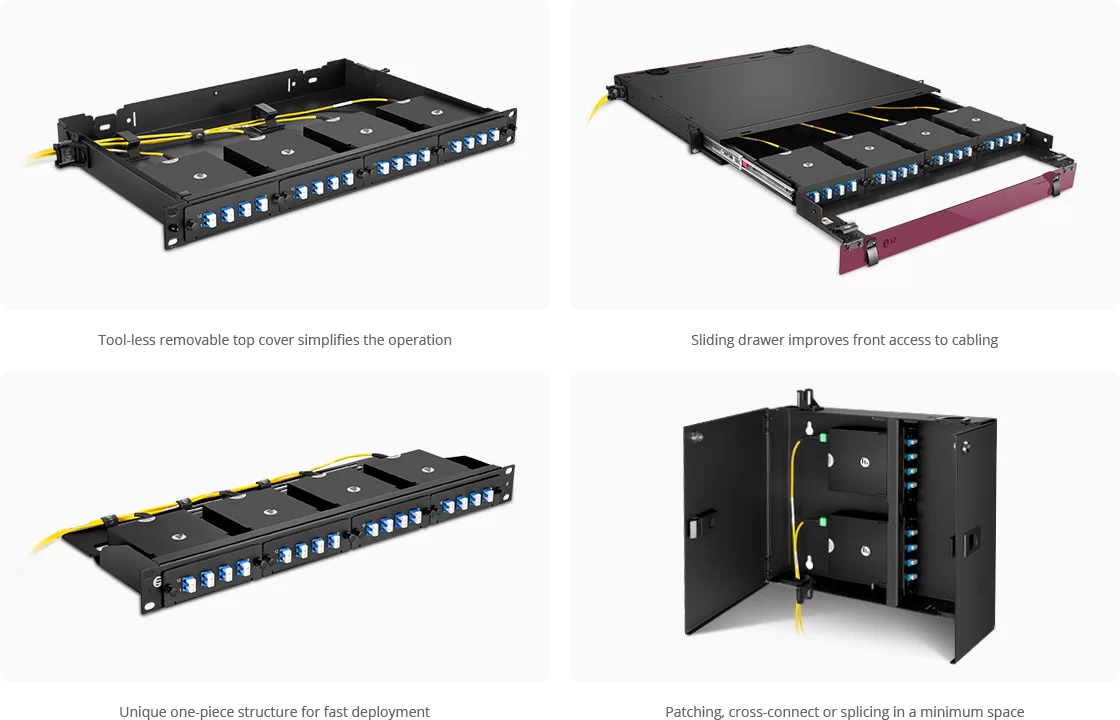 Tool-less removable top cover simplifies the operation

Sliding drawer improves front access to cabling

Unique one-piece structure for fast deployment

Patching, cross-connect or splicing in a minimum space