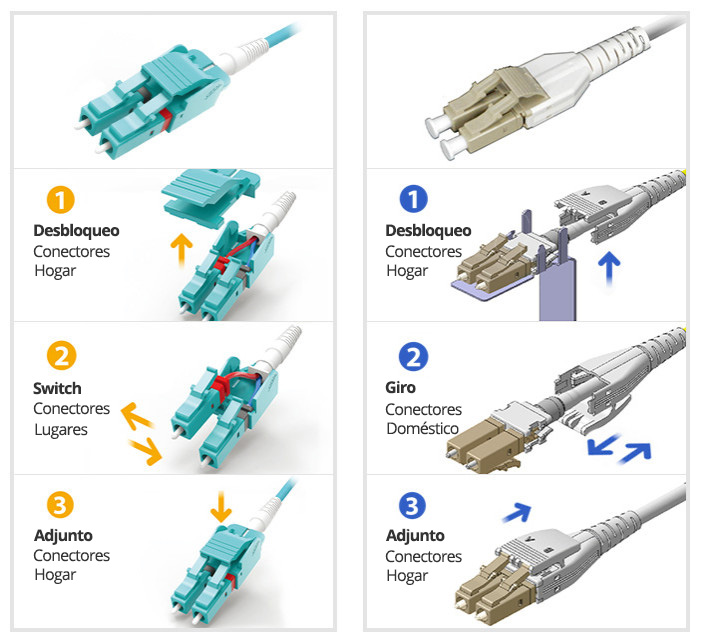 1
Desbloqueo
Conectores
Hogar

2
Switch
Conectores
Lugares

3
Adjunto
Conectores
Hogar

1
Desbloqueo
Conectores
Hogar

2
Giro
Conectores
Doméstico

3
Adjunto
Conectores
Hogar