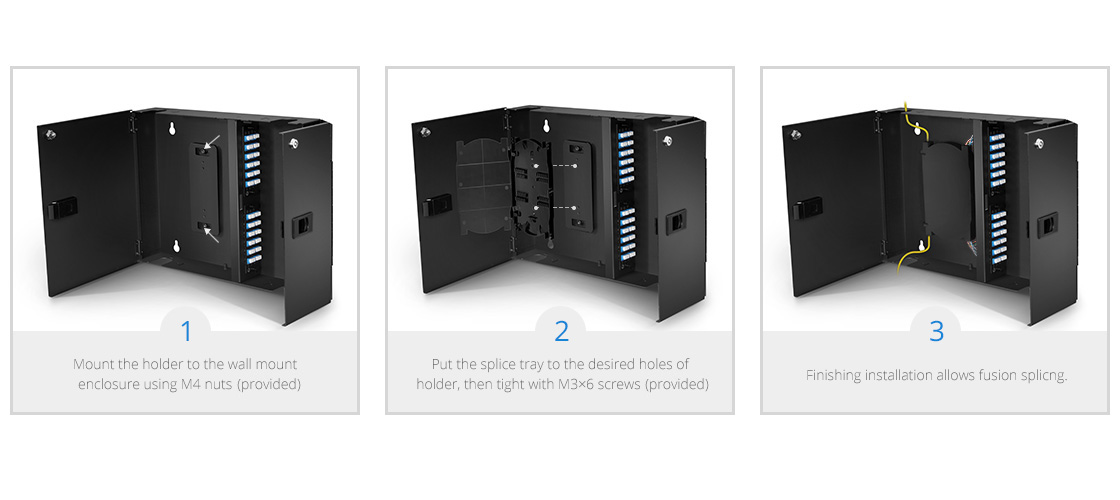 1

Mount the holder to the wall mount enclosure using M4 nuts (provided)

2

Put the splice tray to the desired holes of holder, then tight with M3×6 screws (provided)

3

Finishing installation allows fusion splicng.