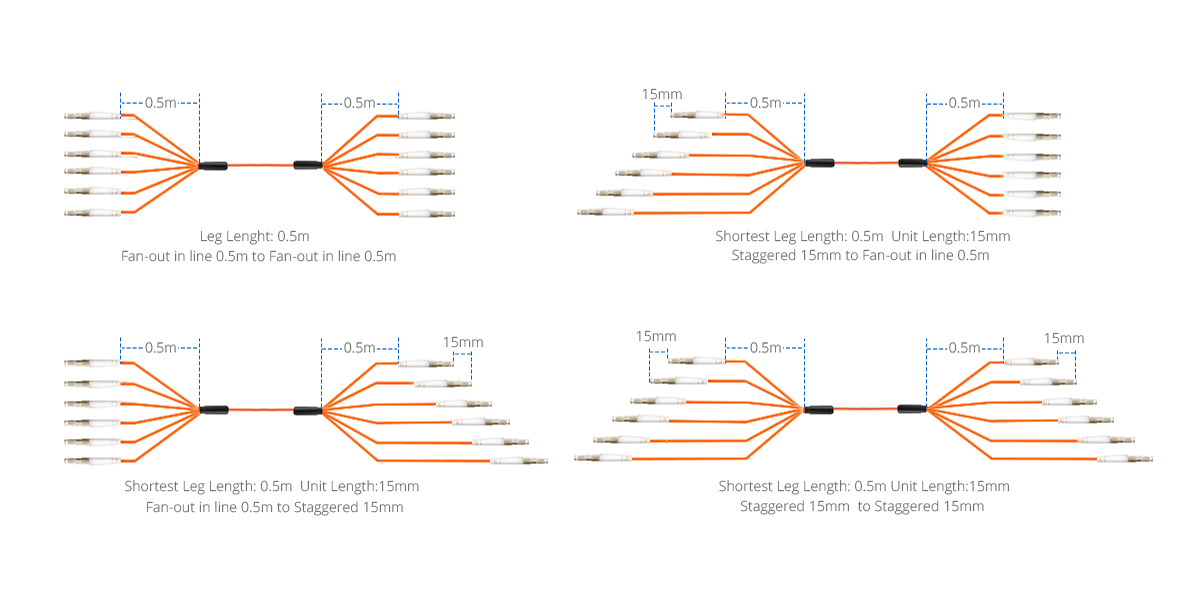 0.5m

0.5m

Leg Lenght: 0.5m
Fan-out in line 0.5m to Fan-out in line 0.5m

15mm

0.5m

0.5m

Shortest Leg Length: 0.5m Unit Length:15mm
Staggered 15mm to Fan-out in line 0.5m

0.5m

0.5m

15mm

Shortest Leg Length: 0.5m Unit Length:15mm
Fan-out in line 0.5m to Staggered 15mm

15mm

0.5m

0.5m

15mm

Shortest Leg Length: 0.5m Unit Length:15mm
Staggered 15mm to Staggered 15mm