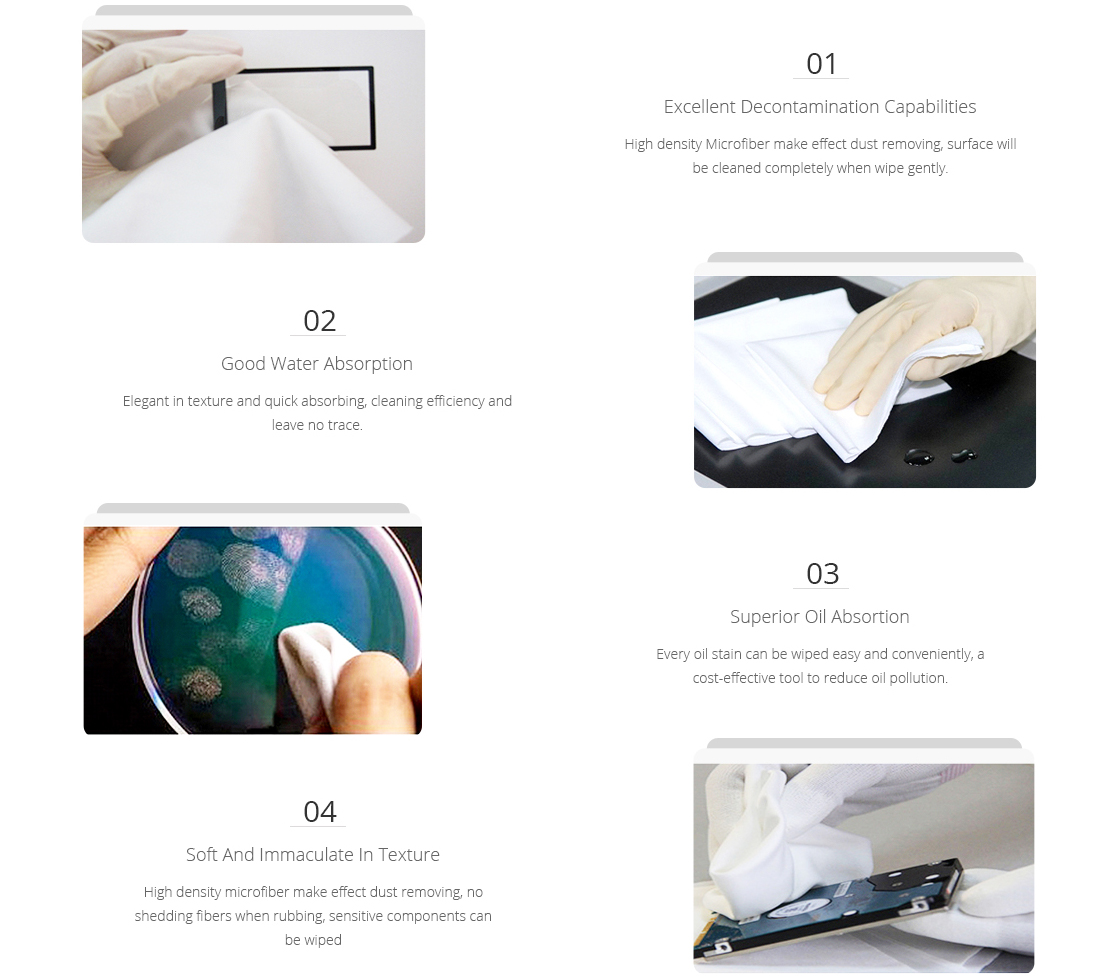 01

Excellent Decontamination Capabilities

High density Microfiber make effect dust removing, surface will be cleaned completely when wipe gently.

02

Good Water Absorption

Elegant in texture and quick absorbing, cleaning efficiency and leave no trace.

03

Superior Oil Absortion

Every oil stain can be wiped easy and conveniently, a cost-effective tool to reduce oil pollution.

04

Soft And Immaculate In Texture

High density microfiber make effect dust removing, no shedding fibers when rubbing, sensitive components can be wiped