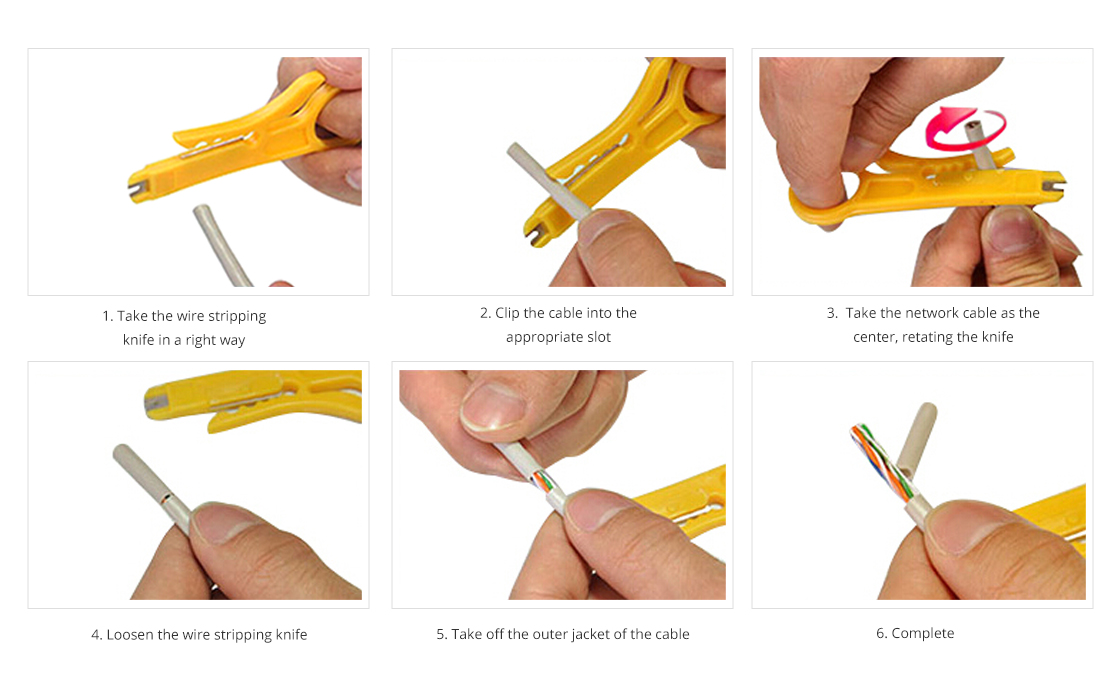 1. Take the wire stripping knife in a right way

2. Clip the cable into the appropriate slot

3. Take the network cable as the center, retating the knife

4. Loosen the wire stripping knife

5. Take off the outer jacket of the cable

6. Complete